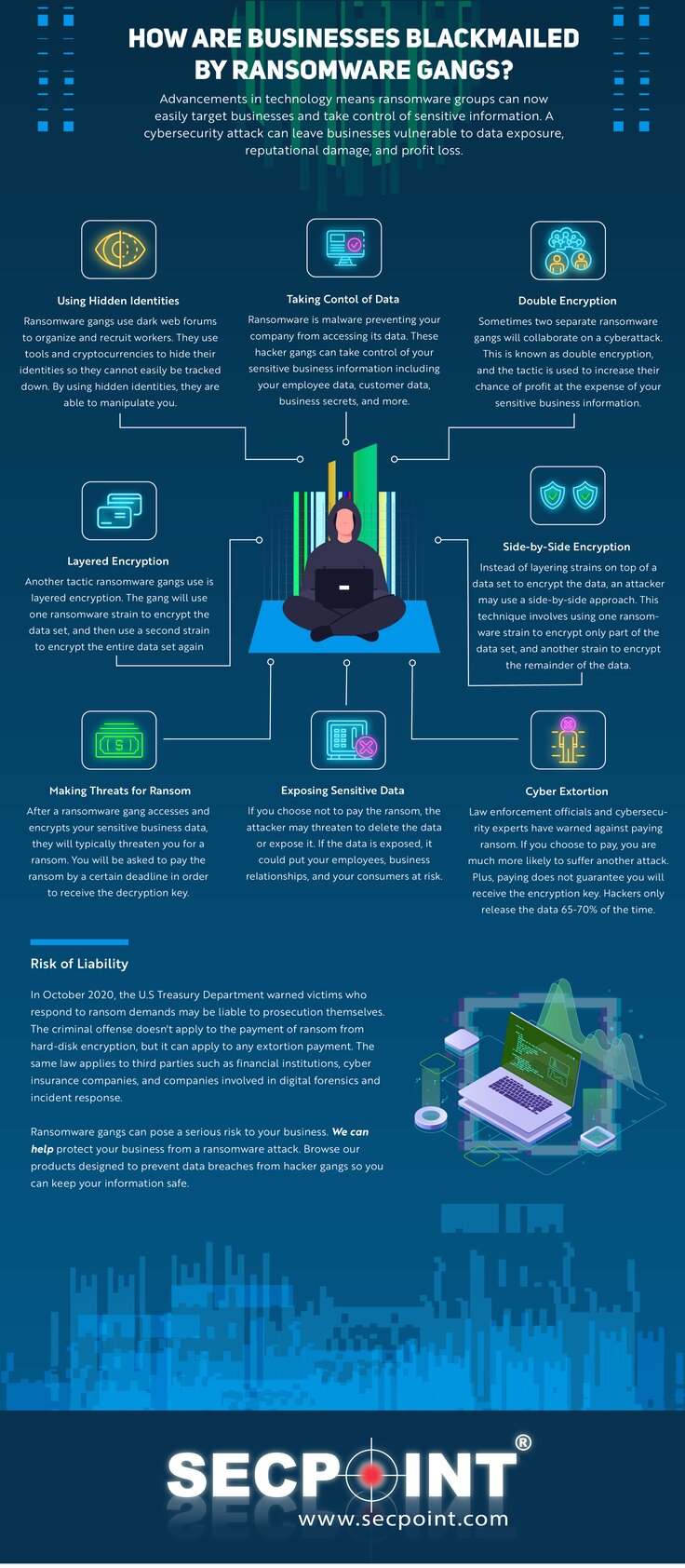 HOW ARE BUSINESSES BLACKMAILED BY RANSOMWARE GANGS?

Advancements in technology means ransomware groups can now easily target businesses and take control of sensitive information. A cybersecurity attack can leave businesses vulnerable to data exposure, reputational damage, and profit loss.

Using Hidden Identities

Ransomware gangs use dark web forums to organize and recruit workers. They use tools and cryptocurrencies to hide their identities so they cannot easily be tracked down. By using hidden identities, they are able to manipulate you.

Taking Contol of Data

Ransomware is malware preventing your company from accessing its data. These hacker gangs can take control of your sensitive business information including your employee data, customer data, business secrets, and more.

Double Encryption

Sometimes two separate ransomware gangs will collaborate on a cyberattack. This is known as double encryption, and the tactic is used to increase their chance of profit at the expense of your sensitive business information.

Layered Encryption

Another tactic ransomware gangs use is layered encryption. The gang will use one ransomware strain to encrypt the data set, and then use a second strain to encrypt the entire data set again

Side-by-Side Encryption

Instead of layering strains on top of a data set to encrypt the data, an attacker may use a side-by-side approach. This technique involves using one ransomware strain to encrypt only part of the data set, and another strain to encrypt the remainder of the data.

Making Threats for Ransom

After a ransomware gang accesses and encrypts your sensitive business data, they will typically threaten you for a ransom. You will be asked to pay the ransom by a certain deadline in order to receive the decryption key.

Exposing Sensitive Data

If you choose not to pay the ransom, the attacker may threaten to delete the data or expose it. If the data is exposed, it could put your employees, business relationships, and your consumers at risk.

Cyber Extortion

Law enforcement officials and cybersecurity experts have warned against paying ransom. If you choose to pay, you are much more likely to suffer another attack. Plus, paying does not guarantee you will receive the encryption key. Hackers only release the data 65-70% of the time.

Risk of Liability

In October 2020, the U.S Treasury Department warned victims who respond to ransom demands may be liable to prosecution themselves. The criminal offense doesn't apply to the payment of ransom from hard-disk encryption, but it can apply to any extortion payment. The same law applies to third parties such as financial institutions, cyber insurance companies, and companies involved in digital forensics and incident response.

Ransomware gangs can pose a serious risk to your business. We can help protect your business from a ransomware attack. Browse our products designed to prevent data breaches from hacker gangs so you can keep your information safe.

SECPOINT®
www.secpoint.com